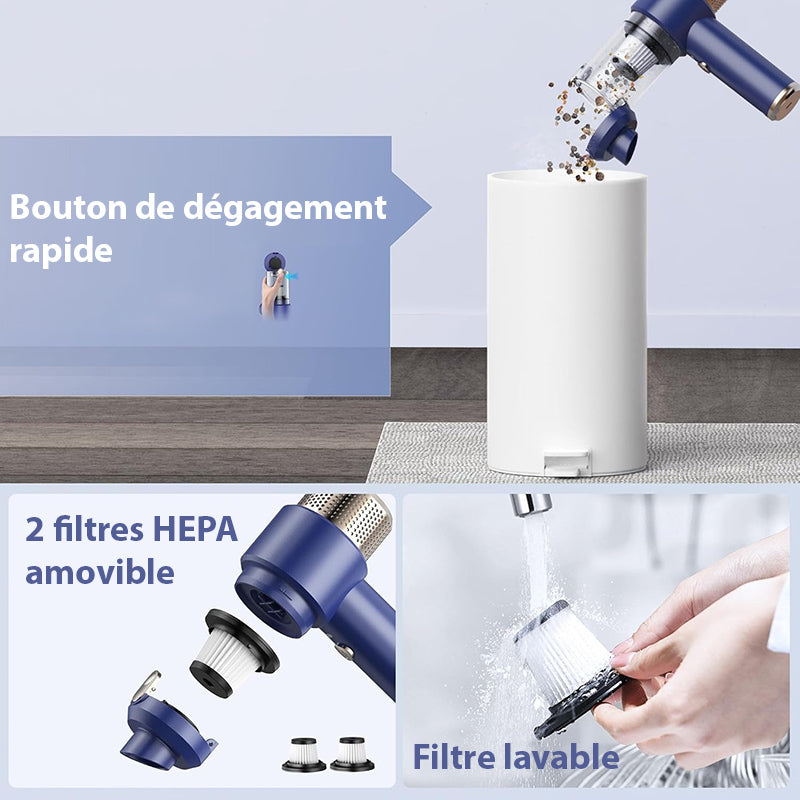 Bouton de dégagement rapide

2 filtres HEPA amovible

Filtre lavable